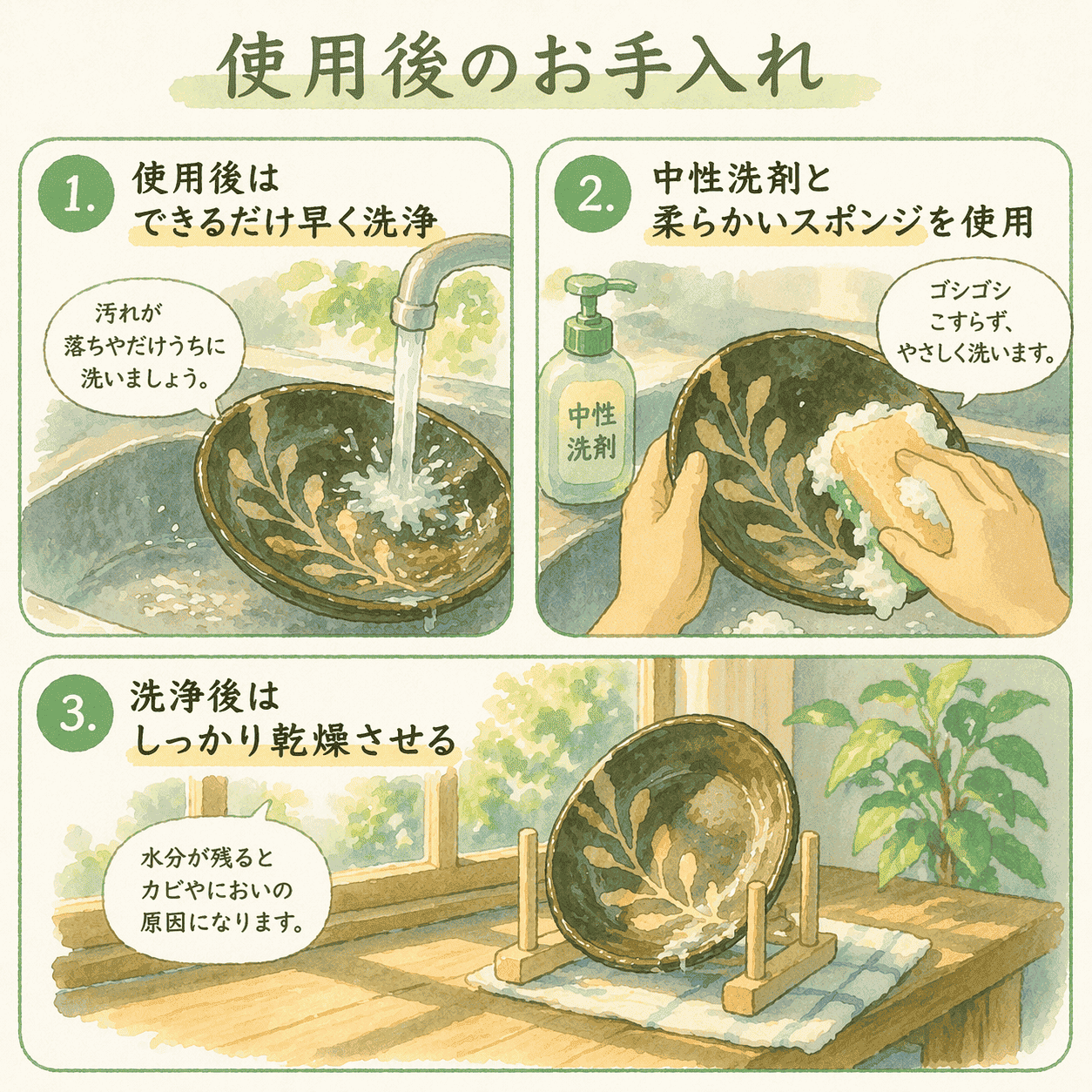 使用後のお手入れ

1. 使用後は
できるだけ早く洗浄

汚れが
落ちやだけうちに
洗いましょう。

2. 中性洗剤と
柔らかいスポンジを使用

中性
洗剤

ゴシゴシ
こすらず、
やさしく洗います。

3. 洗浄後は
しっかり乾燥させる

水分が残ると
カビやにおいの
原因になります。