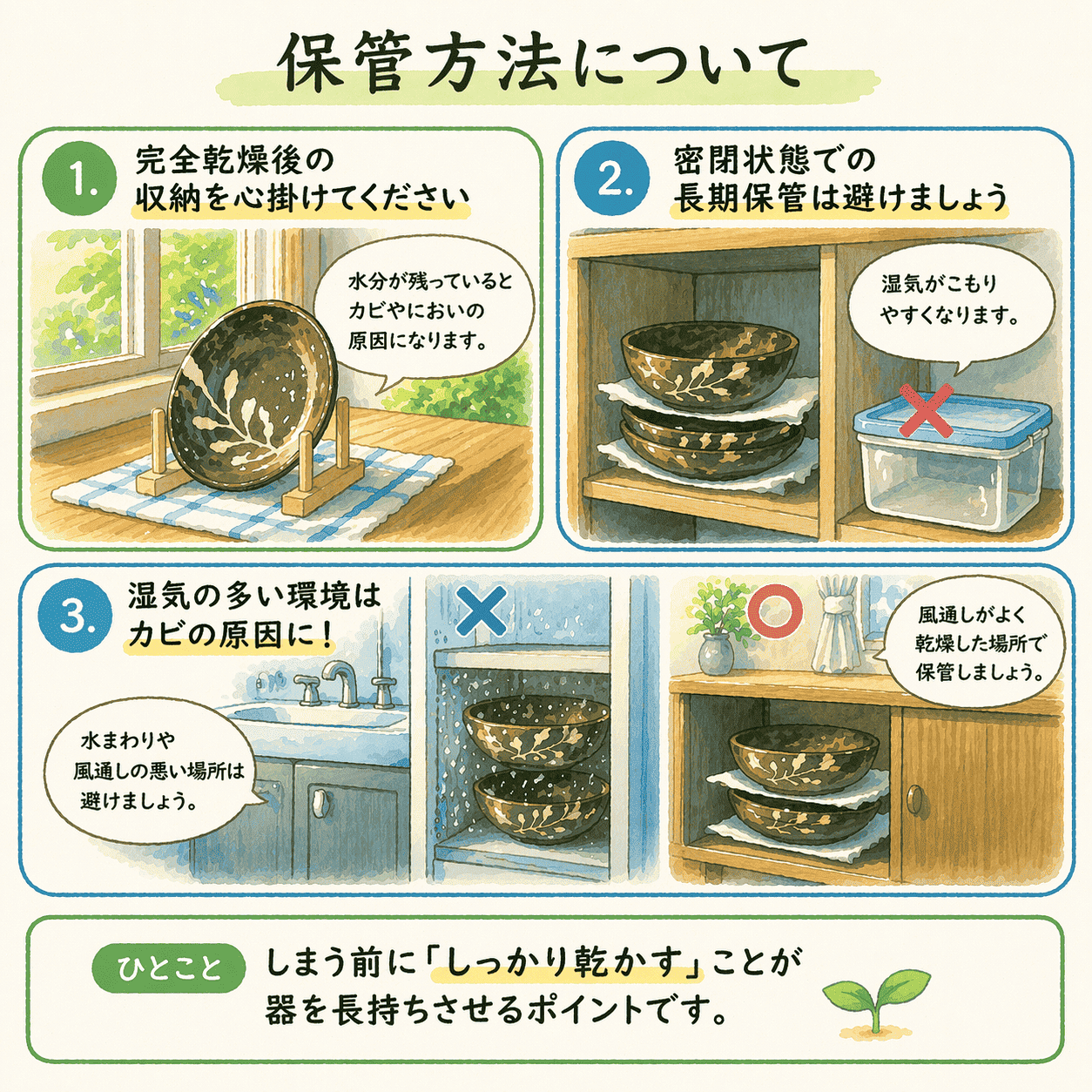 保管方法について

1. 完全乾燥後の収納を心掛けてください

水分が残っているとカビやにおいの原因になります。

2. 密閉状態での長期保管は避けましょう

湿気がこもりやすくなります。

3. 湿気の多い環境はカビの原因に！

水まわりや風通しの悪い場所は避けましょう。

風通しがよく乾燥した場所で保管しましょう。

ひとこと しまう前に「しっかり乾かす」ことが器を長持ちさせるポイントです。